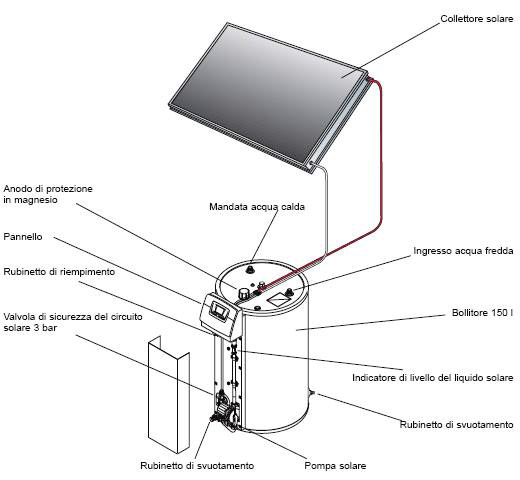 Collettore solare

Anodo di protezione in magnesio

Mandata acqua calda

Pannello

Ingresso acqua fredda

Rubinetto di riempimento

Valvola di sicurezza del circuito solare 3 bar

Bollitore 150 l

Indicatore di livello del liquido solare

Rubinetto di svuotamento

Rubinetto di svuotamento

Pompa solare